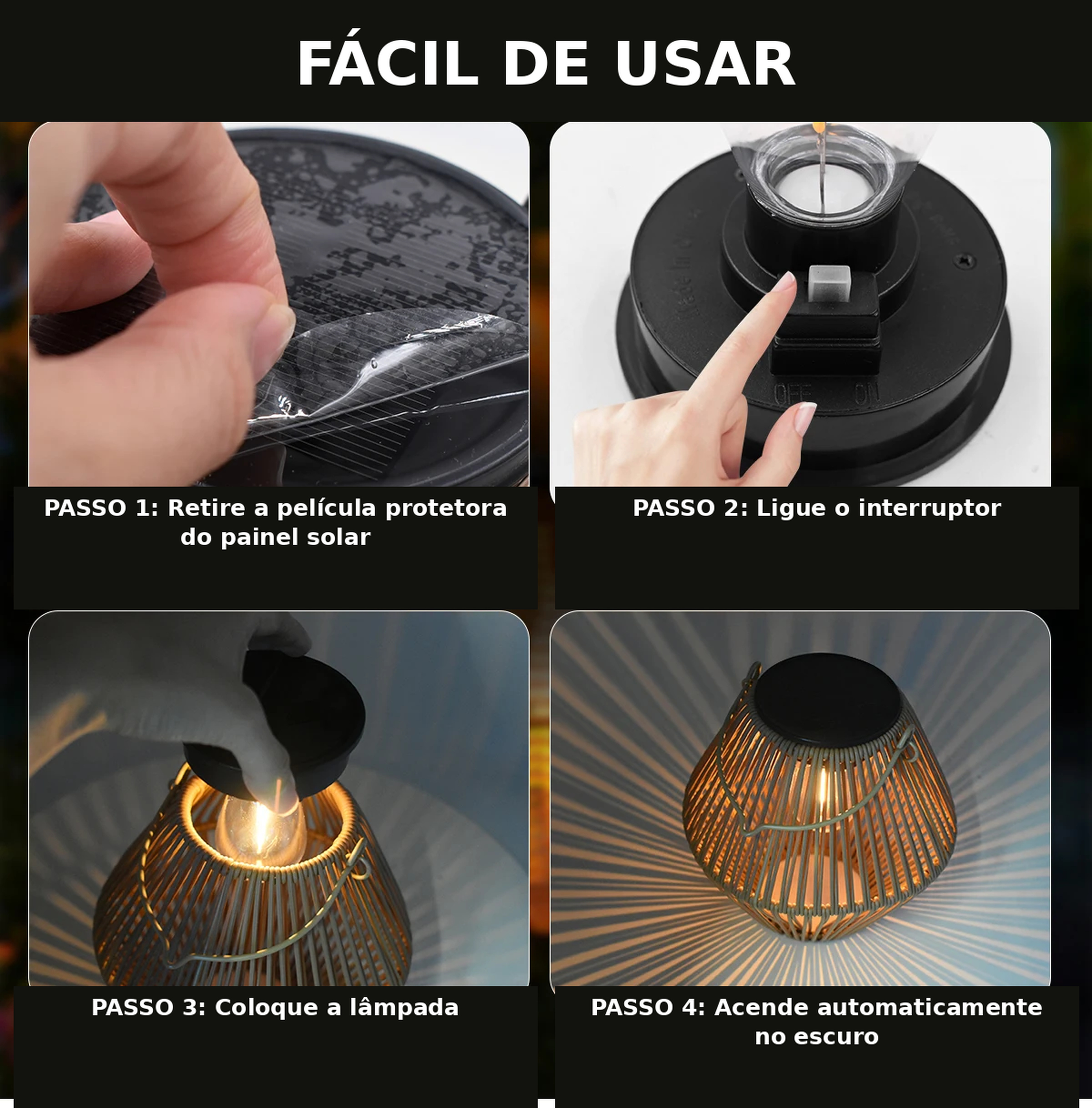 FÁCIL DE USAR

OFF ON

PASSO 1: Retire a película protetora do painel solar

PASSO 2: Ligue o interruptor

PASSO 3: Coloque a lâmpada

PASSO 4: Acende automaticamente no escuro